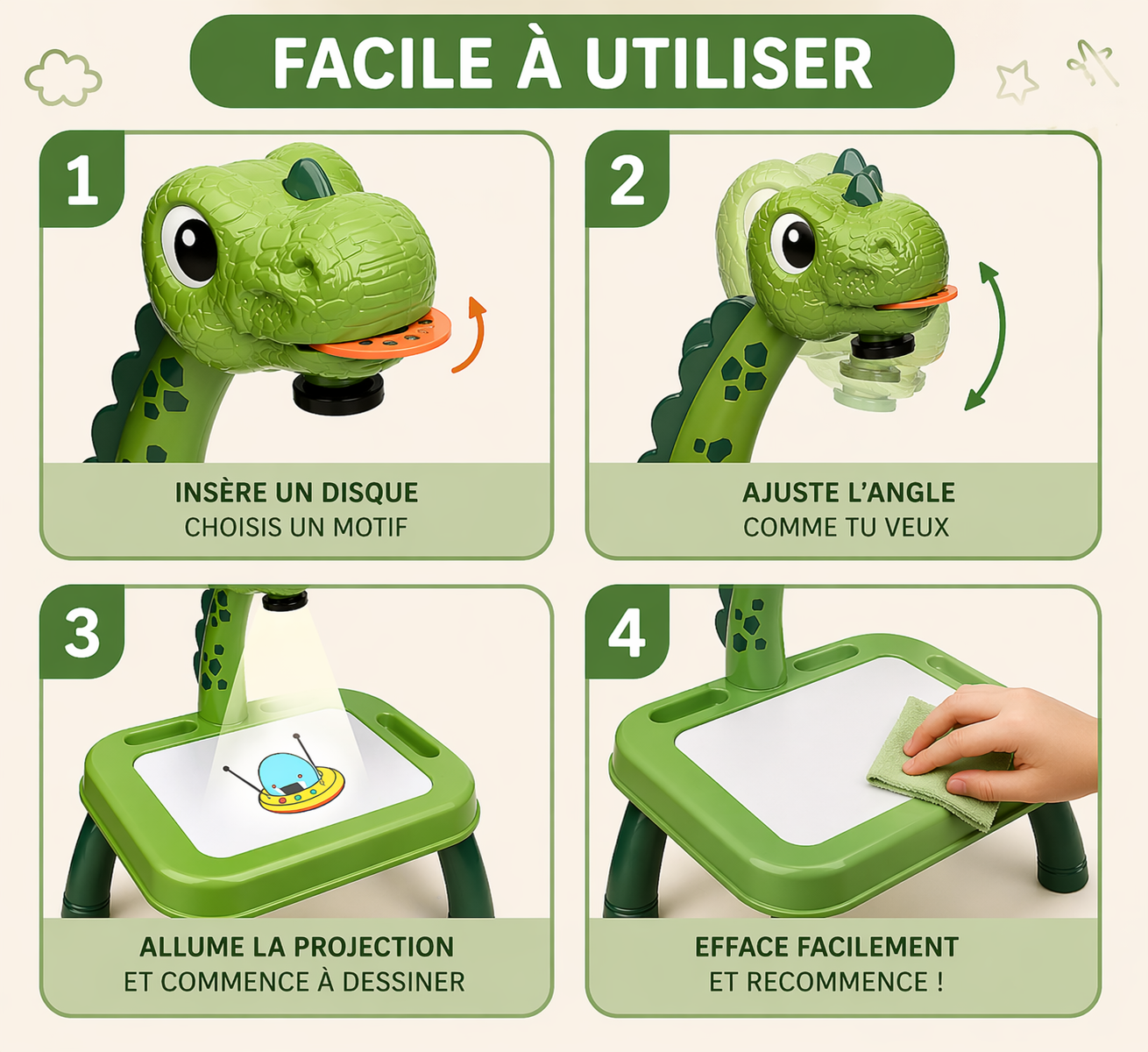 FACILE À UTILISER

1

INSÈRE UN DISQUE
CHOISIS UN MOTIF

2

AJUSTE L'ANGLE
COMME TU VEUX

3

ALLUME LA PROJECTION
ET COMMENCE À DESSINER

4

EFFACE FACILEMENT
ET RECOMMENCE !